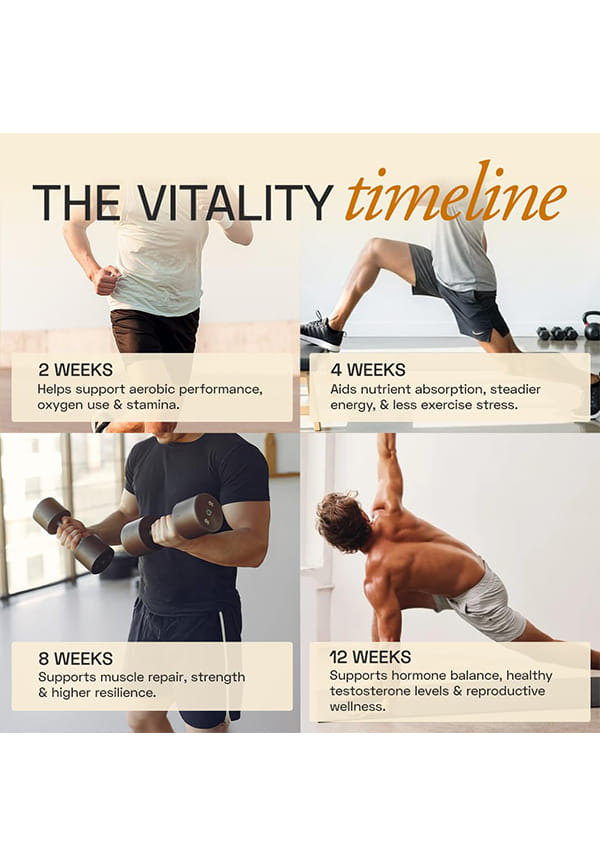 THE VITALITY timeline

2 WEEKS
Helps support aerobic performance, oxygen use & stamina.

4 WEEKS
Aids nutrient absorption, steadier energy, & less exercise stress.

8 WEEKS
Supports muscle repair, strength & higher resilience.

12 WEEKS
Supports hormone balance, healthy testosterone levels & reproductive wellness.