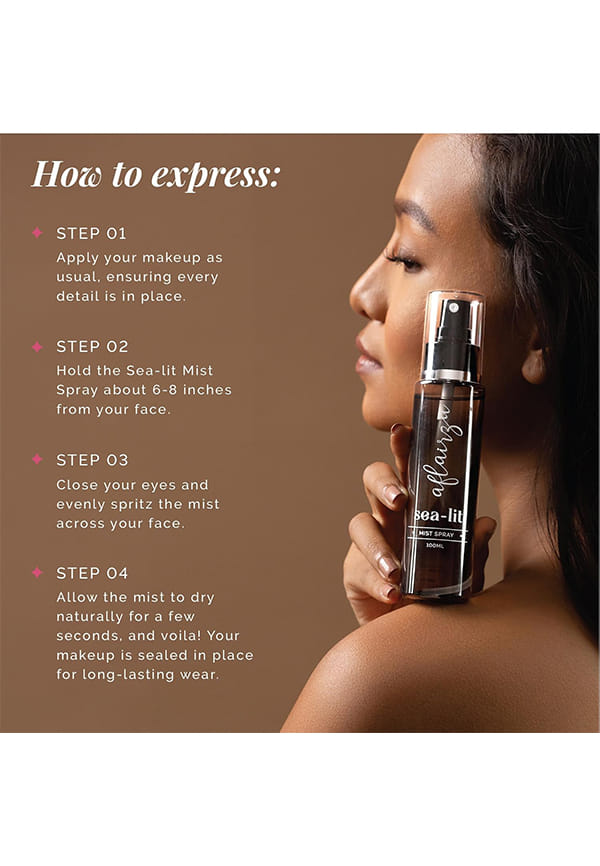 How to express:

STEP 01
Apply your makeup as usual, ensuring every detail is in place.

STEP 02
Hold the Sea-lit Mist Spray about 6-8 inches from your face.

STEP 03
Close your eyes and evenly spritz the mist across your face.

STEP 04
Allow the mist to dry naturally for a few seconds, and voila! Your makeup is sealed in place for long-lasting wear.

aflairza
sea-lit
MIST SPRAY
100ML