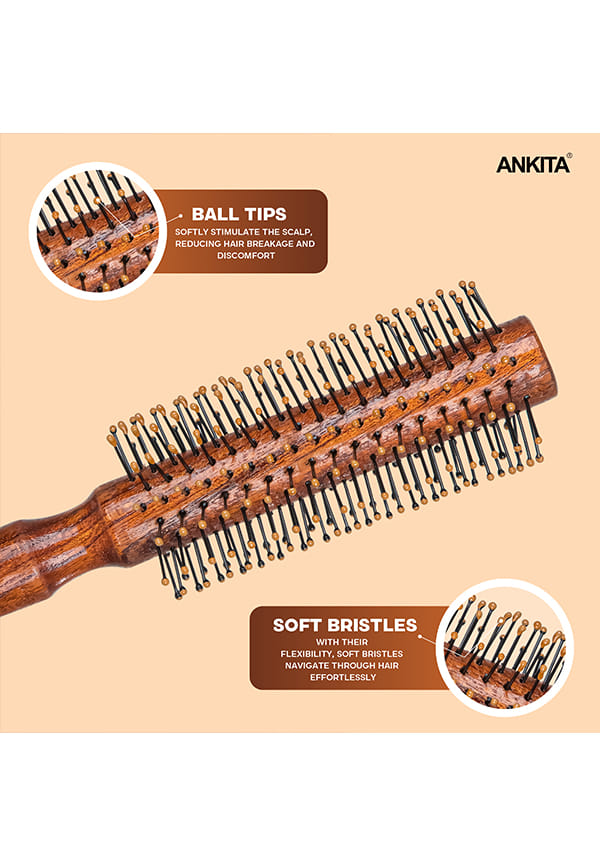 ANKITA®

BALL TIPS
SOFTLY STIMULATE THE SCALP, REDUCING HAIR BREAKAGE AND DISCOMFORT

SOFT BRISTLES
WITH THEIR FLEXIBILITY, SOFT BRISTLES NAVIGATE THROUGH HAIR EFFORTLESSLY