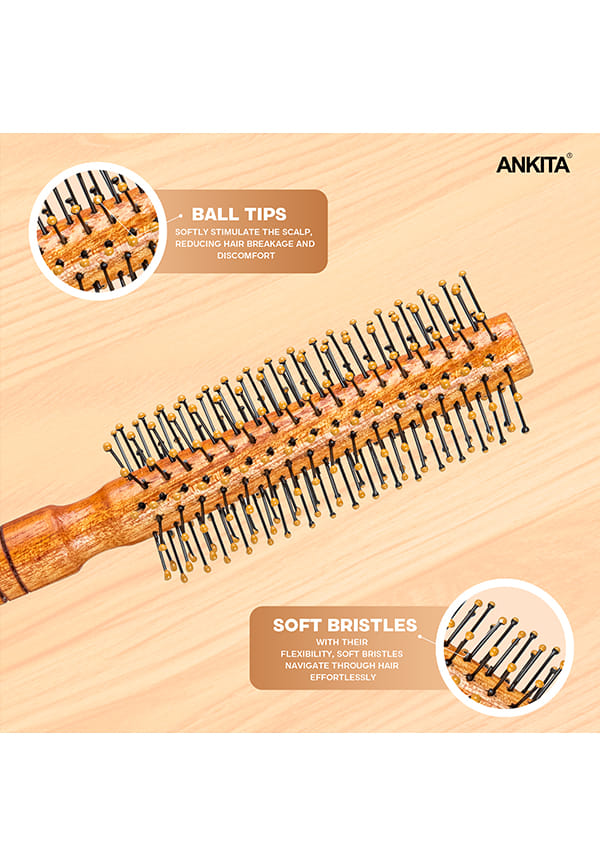 ANKITA®

BALL TIPS
SOFTLY STIMULATE THE SCALP, REDUCING HAIR BREAKAGE AND DISCOMFORT

SOFT BRISTLES
WITH THEIR FLEXIBILITY, SOFT BRISTLES NAVIGATE THROUGH HAIR EFFORTLESSLY