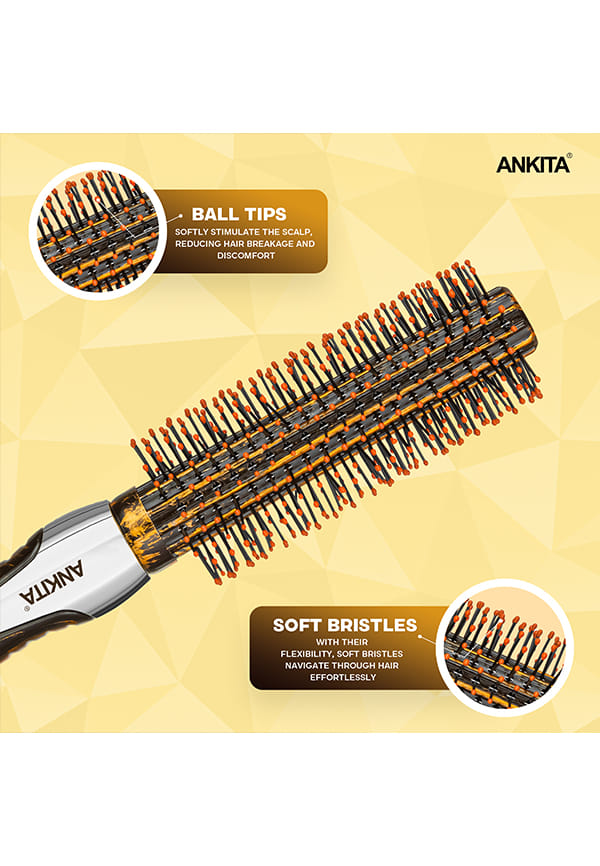 ANKITA®

BALL TIPS
SOFTLY STIMULATE THE SCALP, REDUCING HAIR BREAKAGE AND DISCOMFORT

ANKITA®

SOFT BRISTLES
WITH THEIR FLEXIBILITY, SOFT BRISTLES NAVIGATE THROUGH HAIR EFFORTLESSLY