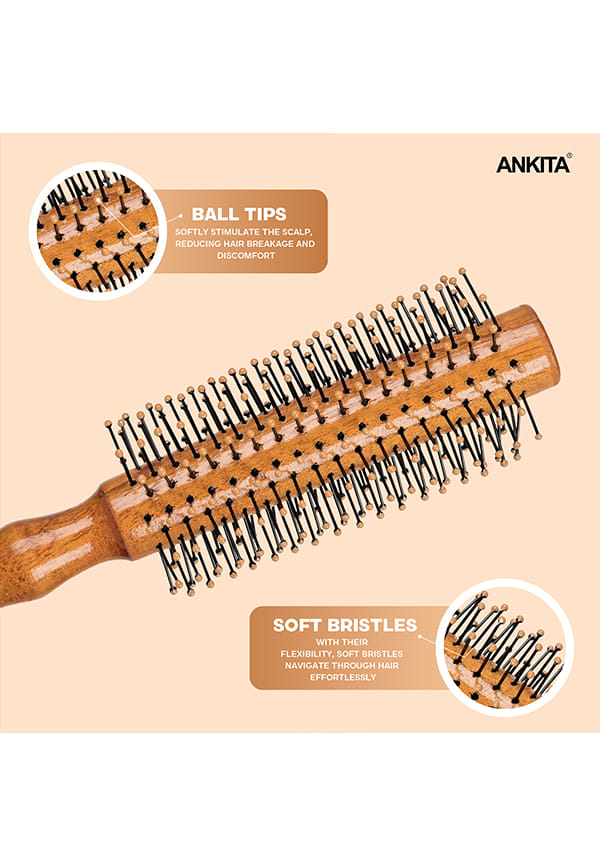 ANKITA®

BALL TIPS
SOFTLY STIMULATE THE SCALP, REDUCING HAIR BREAKAGE AND DISCOMFORT

SOFT BRISTLES
WITH THEIR FLEXIBILITY, SOFT BRISTLES NAVIGATE THROUGH HAIR EFFORTLESSLY