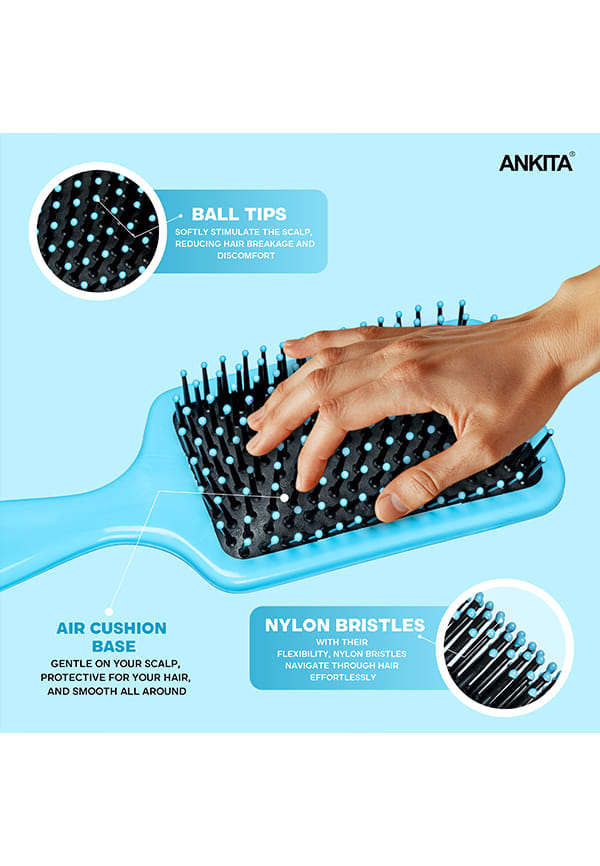 ANKITA®

BALL TIPS
SOFTLY STIMULATE THE SCALP, REDUCING HAIR BREAKAGE AND DISCOMFORT

AIR CUSHION BASE
GENTLE ON YOUR SCALP, PROTECTIVE FOR YOUR HAIR, AND SMOOTH ALL AROUND

NYLON BRISTLES
WITH THEIR FLEXIBILITY, NYLON BRISTLES NAVIGATE THROUGH HAIR EFFORTLESSLY