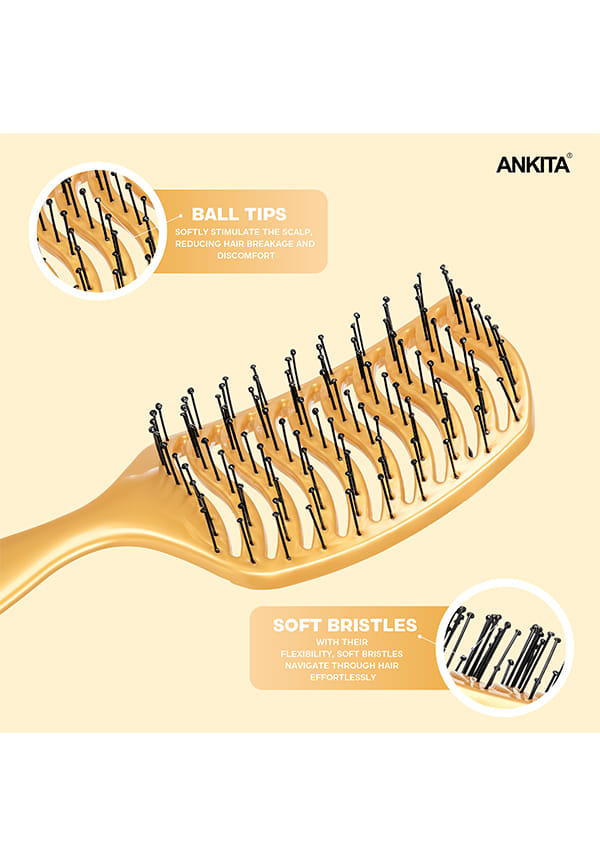 ANKITA®

BALL TIPS
SOFTLY STIMULATE THE SCALP, REDUCING HAIR BREAKAGE AND DISCOMFORT

SOFT BRISTLES
WITH THEIR FLEXIBILITY, SOFT BRISTLES NAVIGATE THROUGH HAIR EFFORTLESSLY