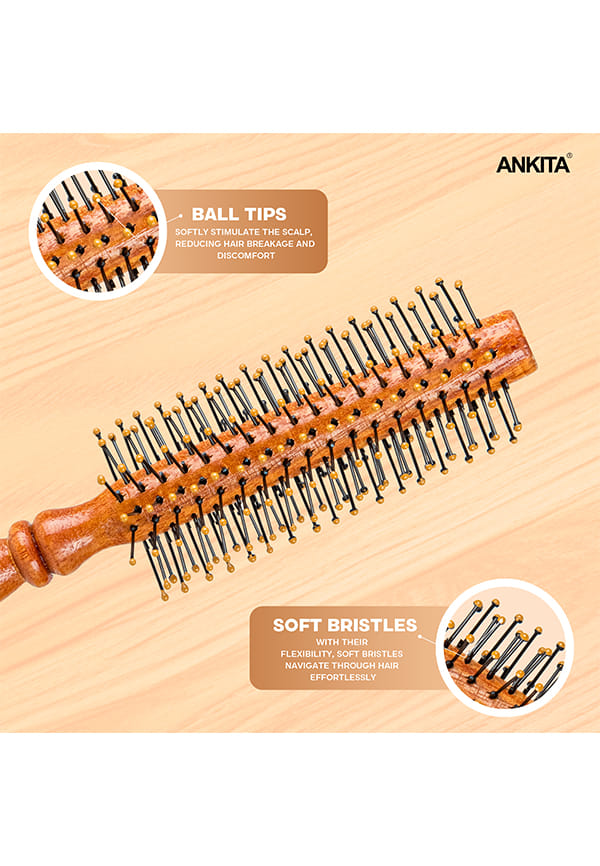 ANKITA®

BALL TIPS
SOFTLY STIMULATE THE SCALP, REDUCING HAIR BREAKAGE AND DISCOMFORT

SOFT BRISTLES
WITH THEIR FLEXIBILITY, SOFT BRISTLES NAVIGATE THROUGH HAIR EFFORTLESSLY