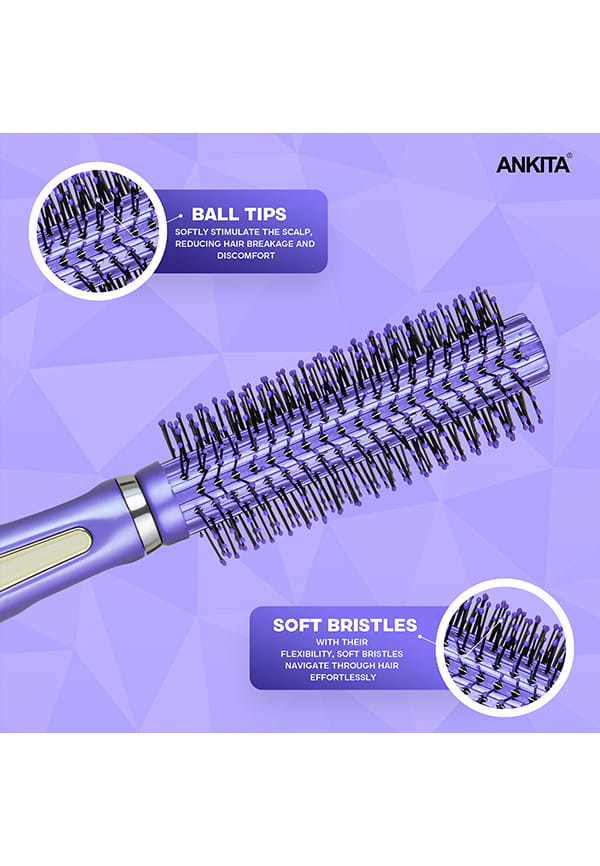 ANKITA®

BALL TIPS
SOFTLY STIMULATE THE SCALP, REDUCING HAIR BREAKAGE AND DISCOMFORT

SOFT BRISTLES
WITH THEIR FLEXIBILITY, SOFT BRISTLES NAVIGATE THROUGH HAIR EFFORTLESSLY