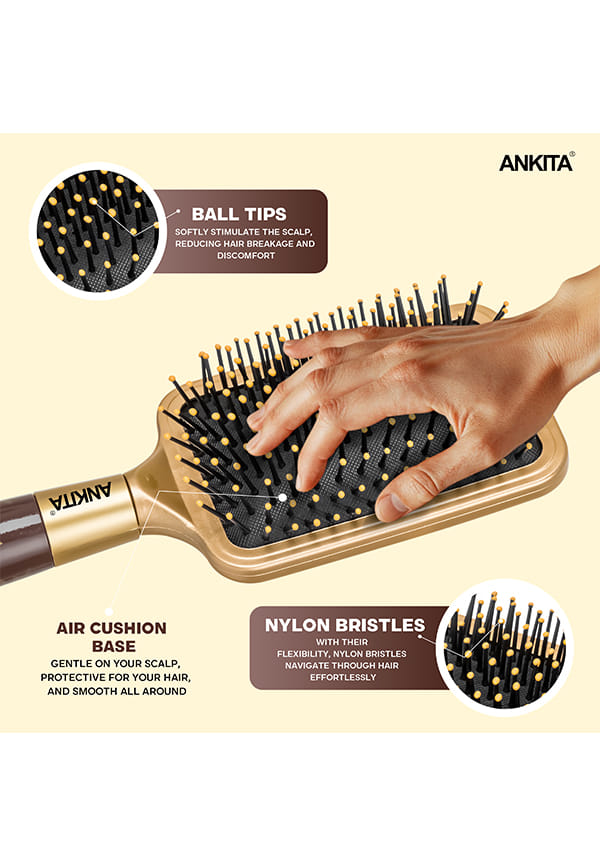 ANKITA®

BALL TIPS
SOFTLY STIMULATE THE SCALP, REDUCING HAIR BREAKAGE AND DISCOMFORT

ANKITA

AIR CUSHION BASE
GENTLE ON YOUR SCALP, PROTECTIVE FOR YOUR HAIR, AND SMOOTH ALL AROUND

NYLON BRISTLES
WITH THEIR FLEXIBILITY, NYLON BRISTLES NAVIGATE THROUGH HAIR EFFORTLESSLY