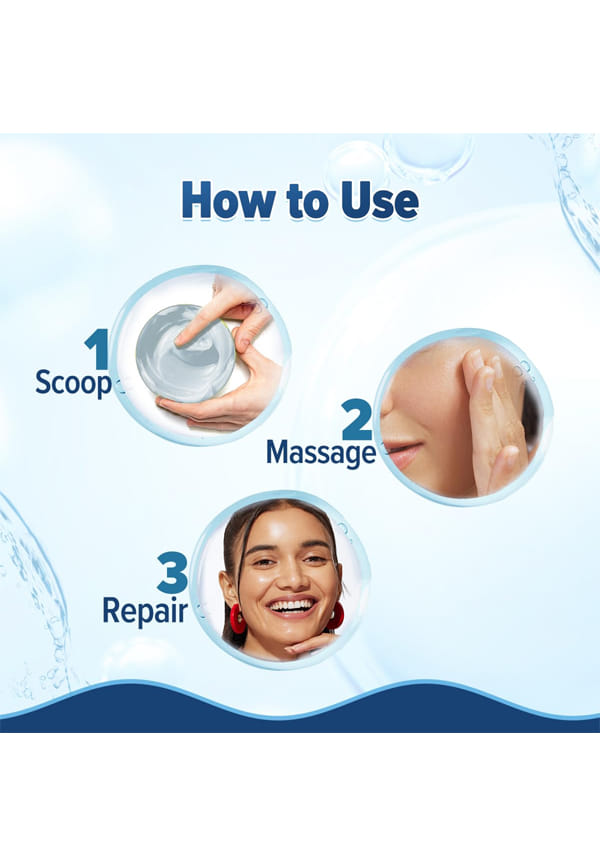 How to Use

1
Scoop

2
Massage

3
Repair