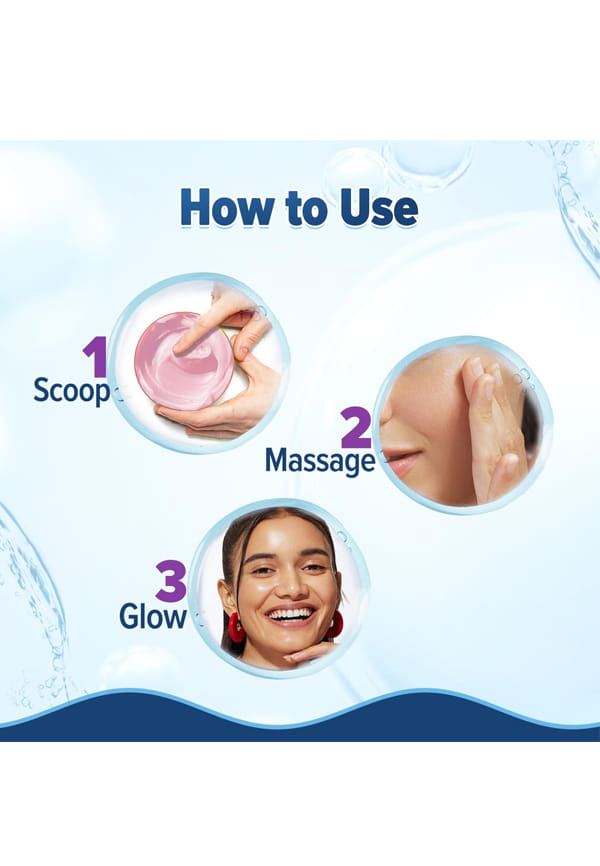 How to Use

1
Scoop

2
Massage

3
Glow