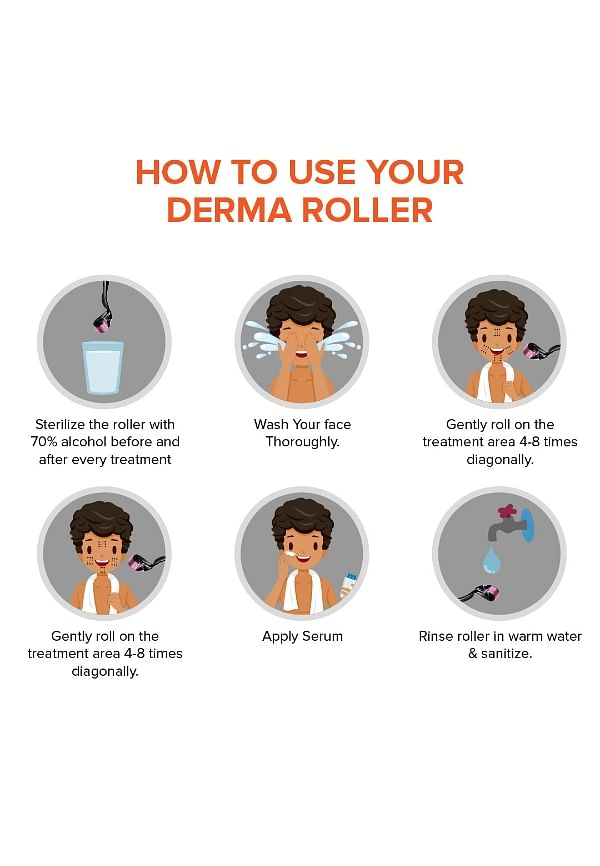 HOW TO USE YOUR DERMA ROLLER

Sterilize the roller with 70% alcohol before and after every treatment

Wash Your face Thoroughly.

Gently roll on the treatment area 4-8 times diagonally.

Gently roll on the treatment area 4-8 times diagonally.

Apply Serum

Rinse roller in warm water & sanitize.