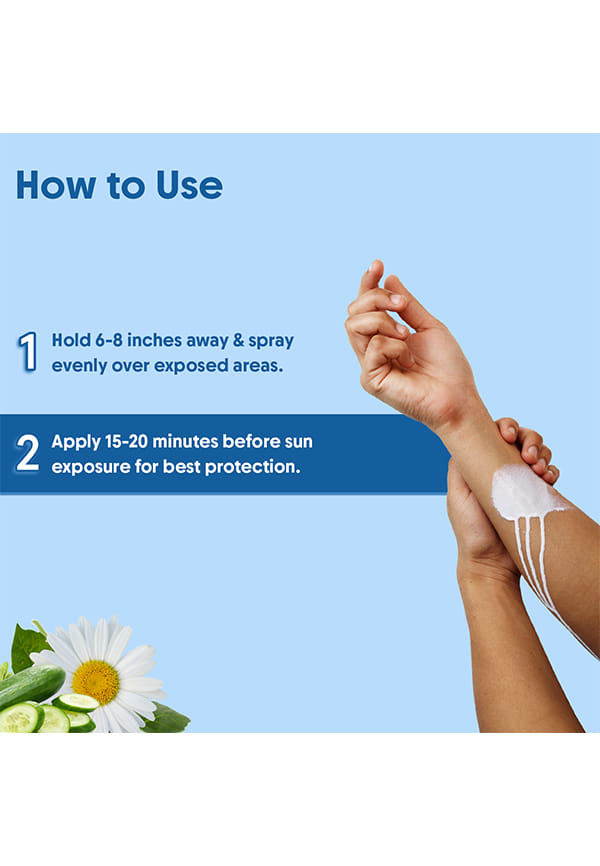 How to Use

1 Hold 6-8 inches away & spray evenly over exposed areas.

2 Apply 15-20 minutes before sun exposure for best protection.