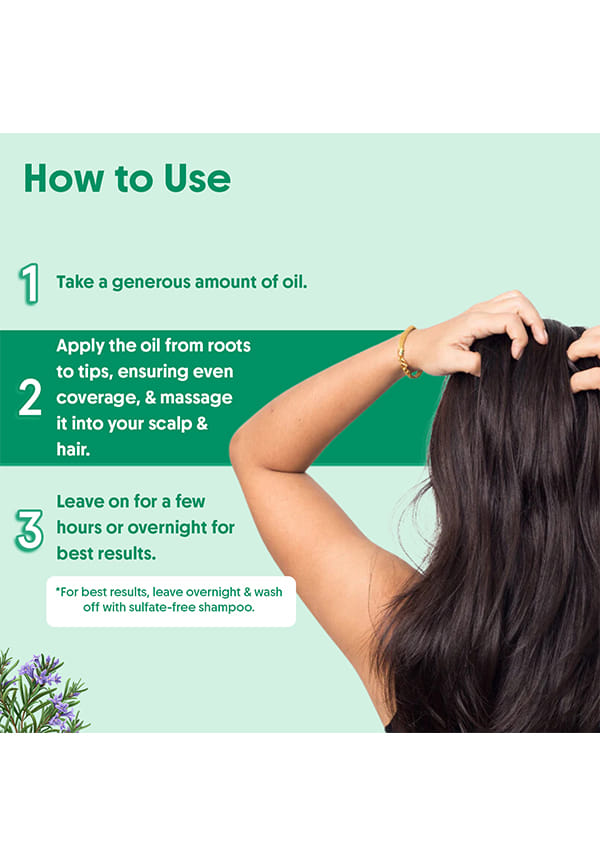 How to Use

1 Take a generous amount of oil.

2 Apply the oil from roots to tips, ensuring even coverage, & massage it into your scalp & hair.

3 Leave on for a few hours or overnight for best results.

*For best results, leave overnight & wash off with sulfate-free shampoo.