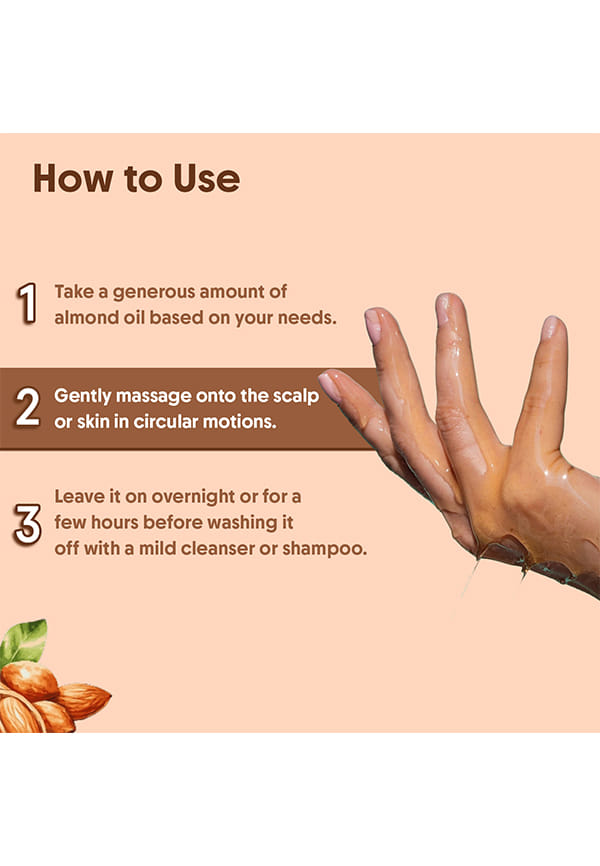 How to Use

1 Take a generous amount of almond oil based on your needs.

2 Gently massage onto the scalp or skin in circular motions.

3 Leave it on overnight or for a few hours before washing it off with a mild cleanser or shampoo.