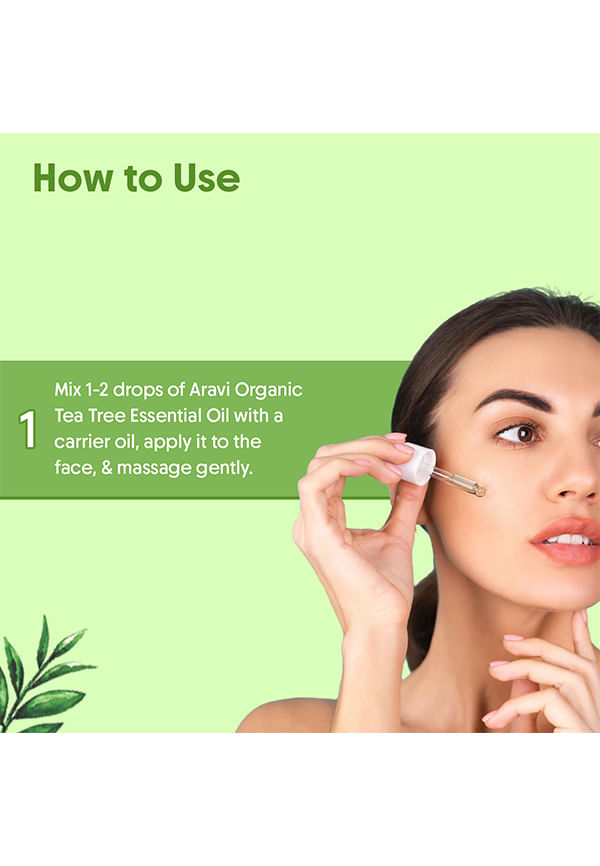 How to Use

1 Mix 1-2 drops of Aravi Organic Tea Tree Essential Oil with a carrier oil, apply it to the face, & massage gently.