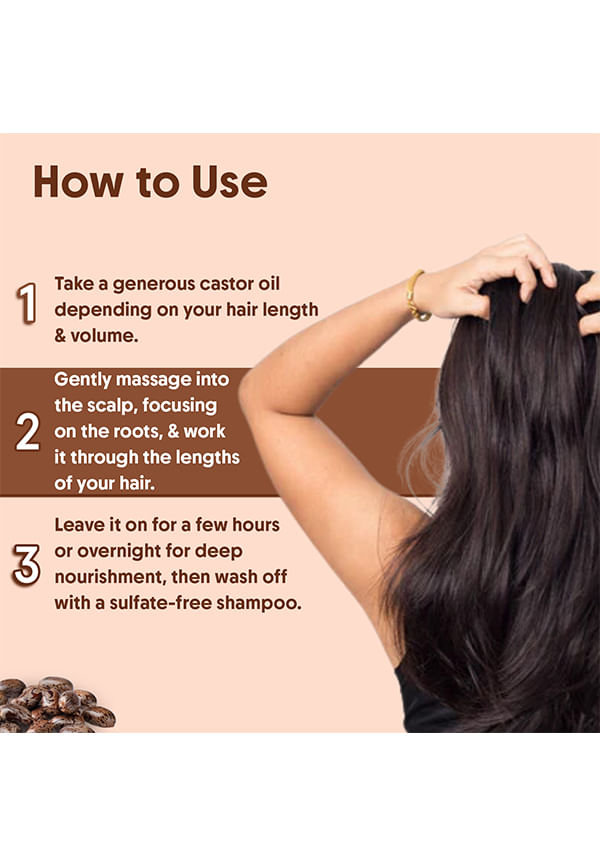 How to Use

1 Take a generous castor oil depending on your hair length & volume.

2 Gently massage into the scalp, focusing on the roots, & work it through the lengths of your hair.

3 Leave it on for a few hours or overnight for deep nourishment, then wash off with a sulfate-free shampoo.