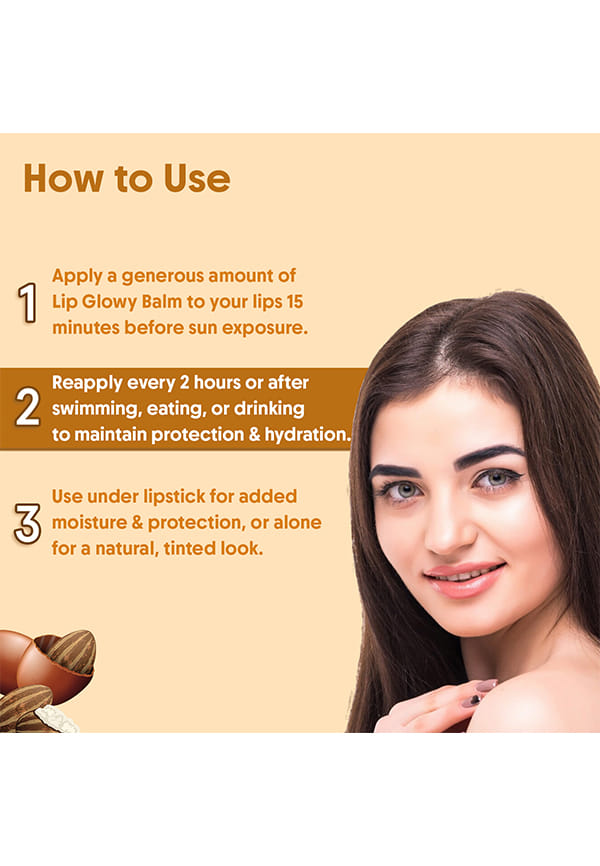 How to Use

1 Apply a generous amount of Lip Glowy Balm to your lips 15 minutes before sun exposure.

2 Reapply every 2 hours or after swimming, eating, or drinking to maintain protection & hydration.

3 Use under lipstick for added moisture & protection, or alone for a natural, tinted look.