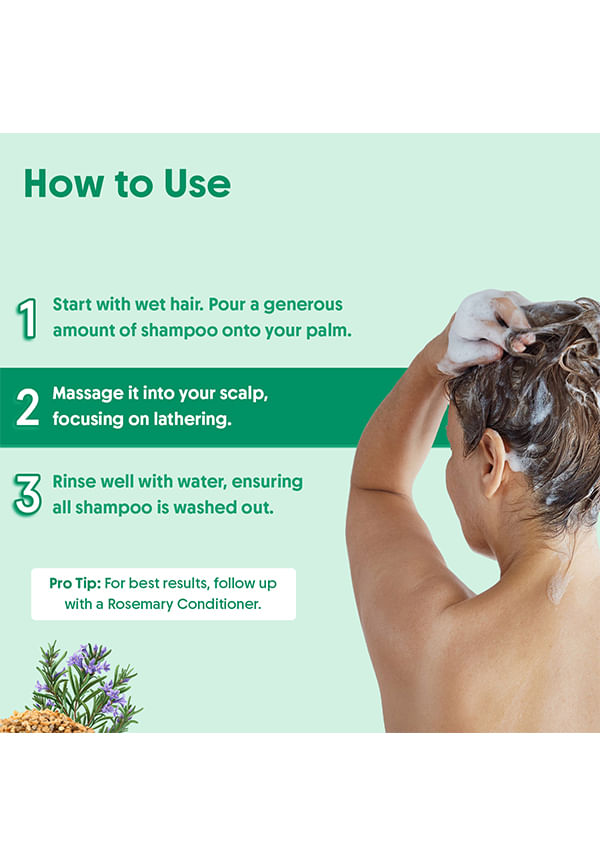 How to Use

1 Start with wet hair. Pour a generous amount of shampoo onto your palm.

2 Massage it into your scalp, focusing on lathering.

3 Rinse well with water, ensuring all shampoo is washed out.

Pro Tip: For best results, follow up with a Rosemary Conditioner.