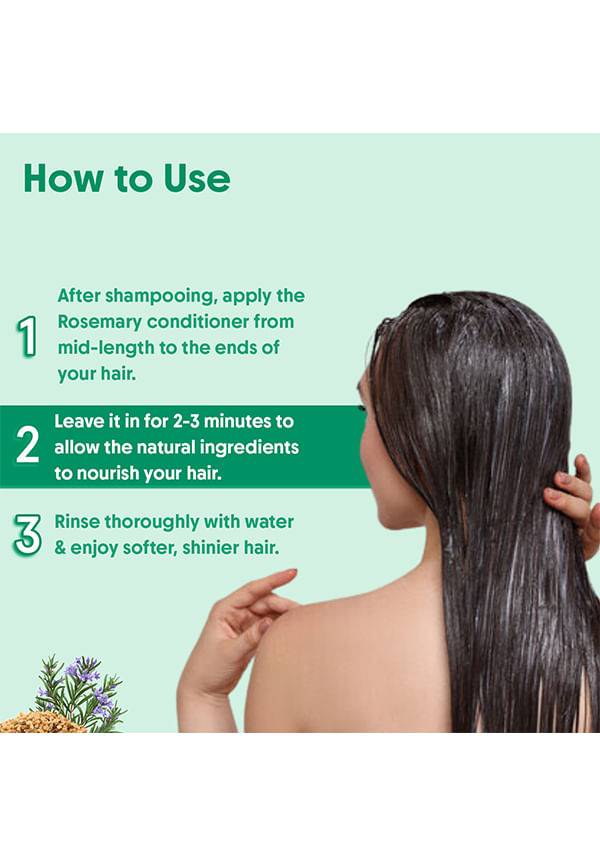 How to Use

1 After shampooing, apply the Rosemary conditioner from mid-length to the ends of your hair.

2 Leave it in for 2-3 minutes to allow the natural ingredients to nourish your hair.

3 Rinse thoroughly with water & enjoy softer, shinier hair.