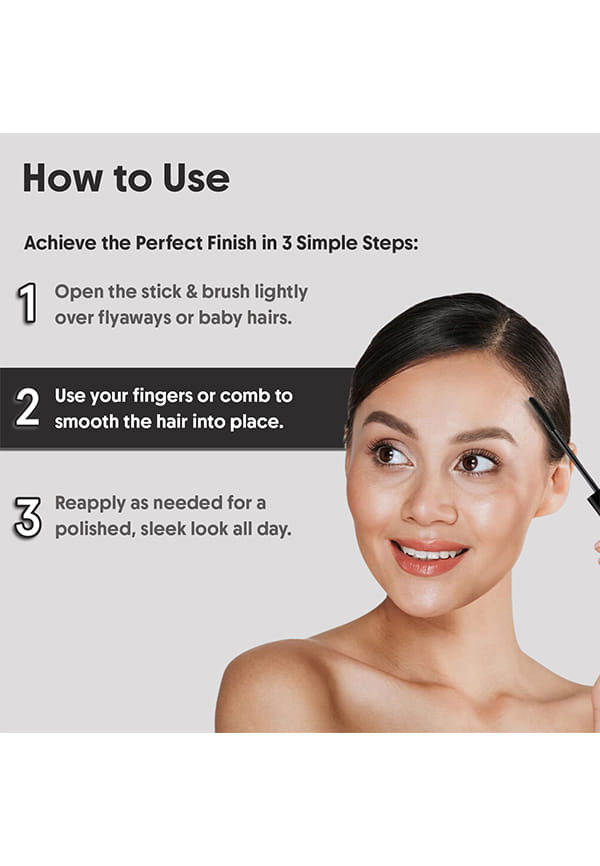 How to Use

Achieve the Perfect Finish in 3 Simple Steps:

1 Open the stick & brush lightly over flyaways or baby hairs.

2 Use your fingers or comb to smooth the hair into place.

3 Reapply as needed for a polished, sleek look all day.