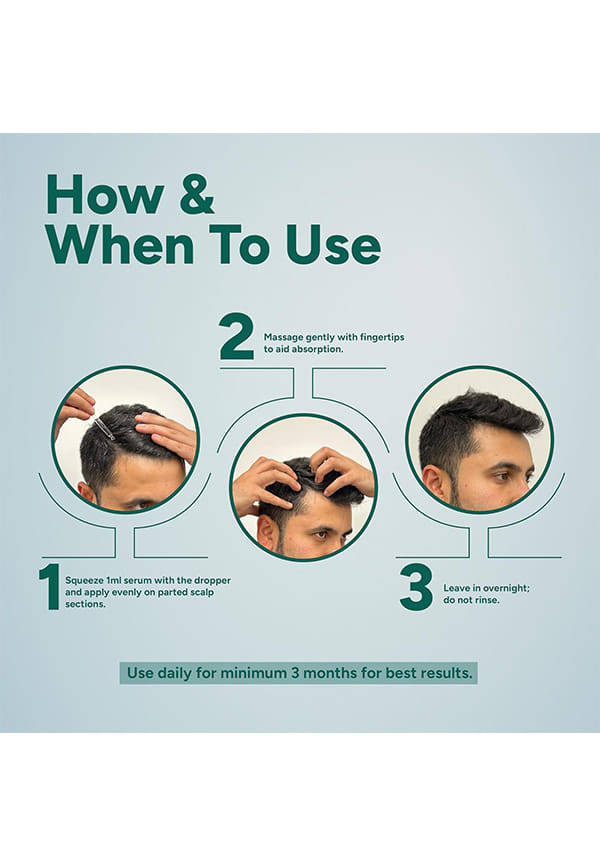 How &
When To Use

2 Massage gently with fingertips to aid absorption.

1 Squeeze 1ml serum with the dropper and apply evenly on parted scalp sections.

3 Leave in overnight; do not rinse.

Use daily for minimum 3 months for best results.