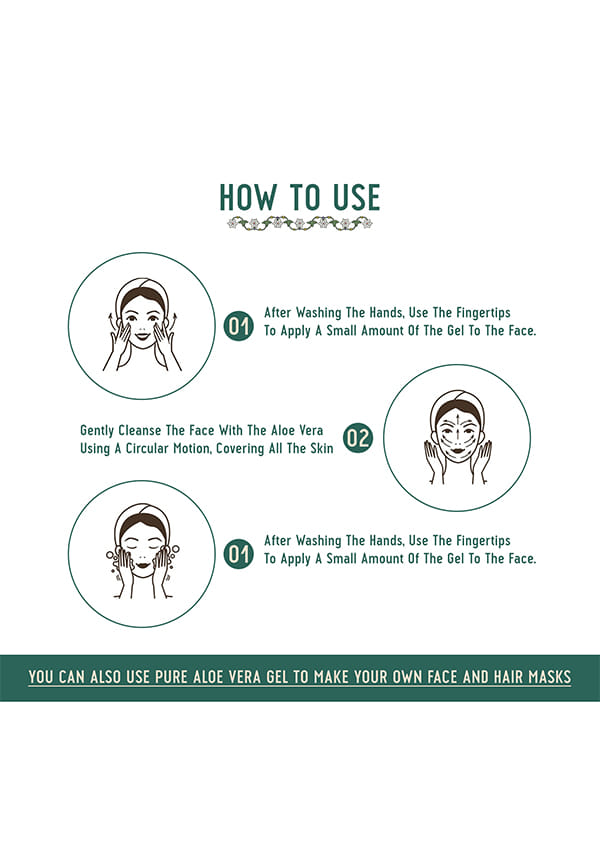 HOW TO USE

01 After Washing The Hands, Use The Fingertips To Apply A Small Amount Of The Gel To The Face.

Gently Cleanse The Face With The Aloe Vera Using A Circular Motion, Covering All The Skin 02

01 After Washing The Hands, Use The Fingertips To Apply A Small Amount Of The Gel To The Face.

YOU CAN ALSO USE PURE ALOE VERA GEL TO MAKE YOUR OWN FACE AND HAIR MASKS