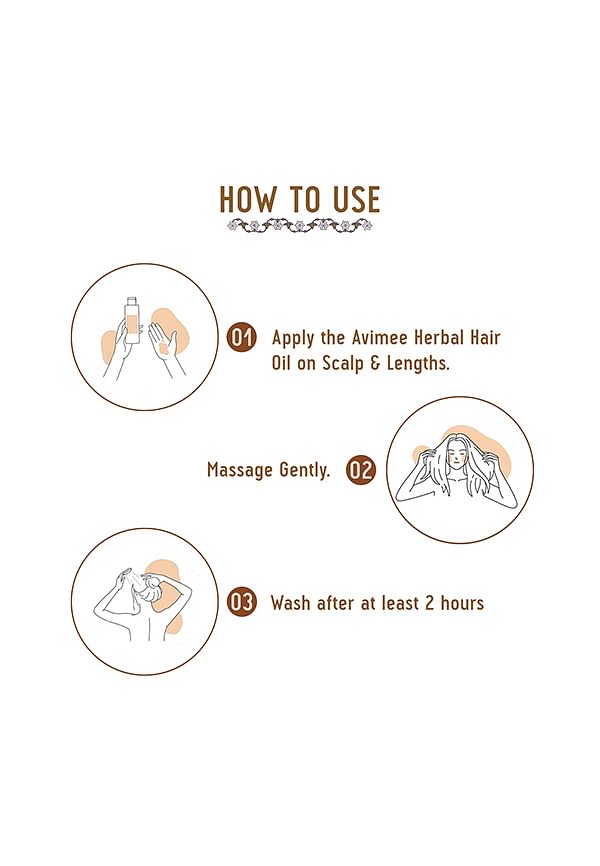 HOW TO USE

01 Apply the Avimee Herbal Hair Oil on Scalp & Lengths.

Massage Gently. 02

03 Wash after at least 2 hours