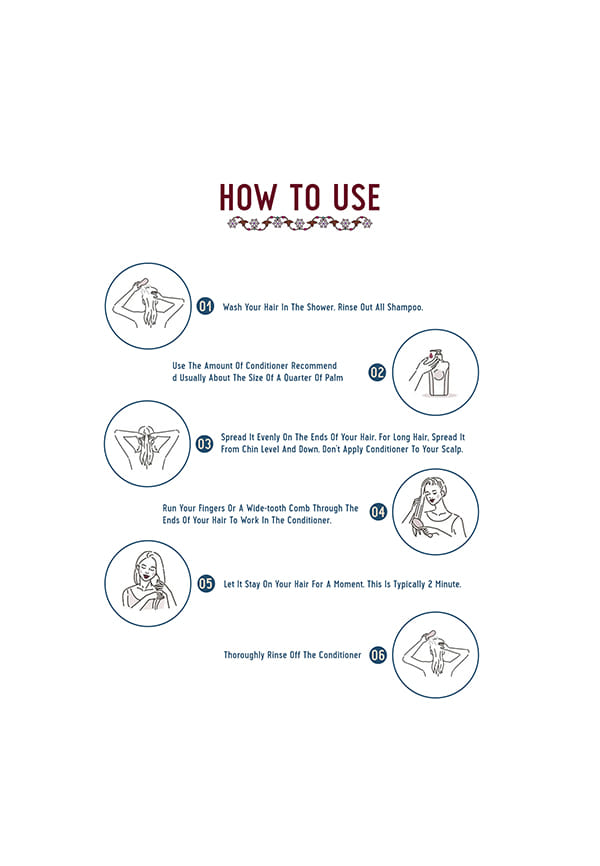 HOW TO USE

01 Wash Your Hair In The Shower. Rinse Out All Shampoo.

Use The Amount Of Conditioner Recommend d Usually About The Size Of A Quarter Of Palm 02

03 Spread It Evenly On The Ends Of Your Hair. For Long Hair, Spread It From Chin Level And Down. Don't Apply Conditioner To Your Scalp.

Run Your Fingers Or A Wide-tooth Comb Through The Ends Of Your Hair To Work In The Conditioner. 04

05 Let It Stay On Your Hair For A Moment. This Is Typically 2 Minute.

Thoroughly Rinse Off The Conditioner 06