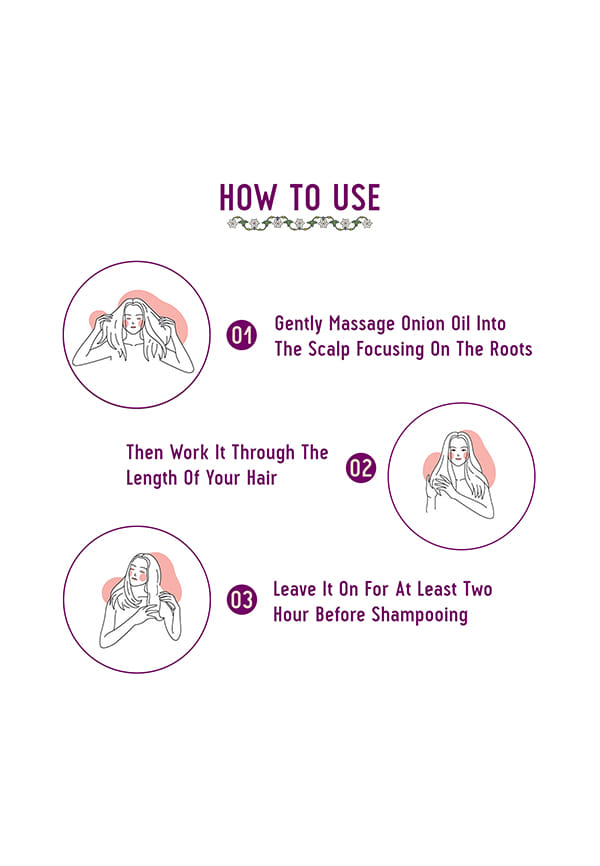 HOW TO USE

01 Gently Massage Onion Oil Into The Scalp Focusing On The Roots

Then Work It Through The Length Of Your Hair 02

03 Leave It On For At Least Two Hour Before Shampooing