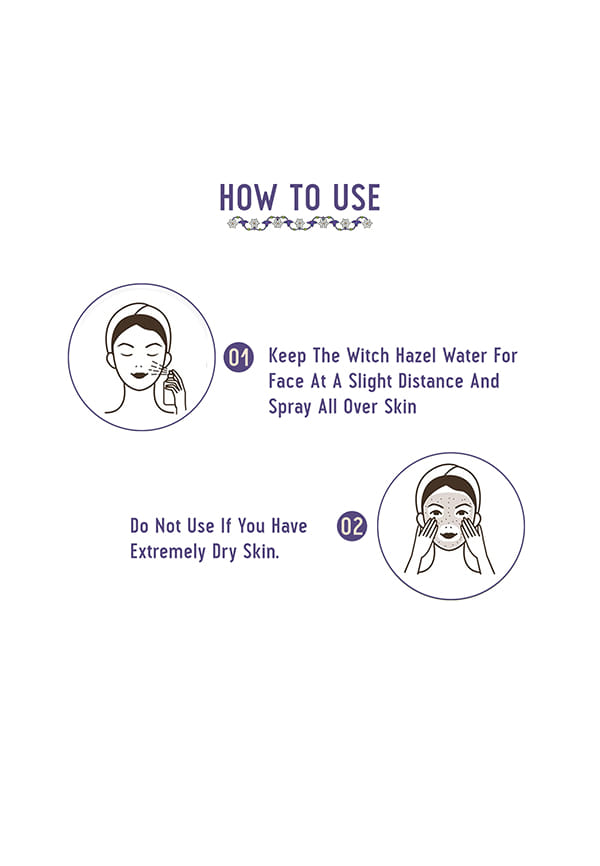 HOW TO USE

01 Keep The Witch Hazel Water For Face At A Slight Distance And Spray All Over Skin

Do Not Use If You Have Extremely Dry Skin. 02