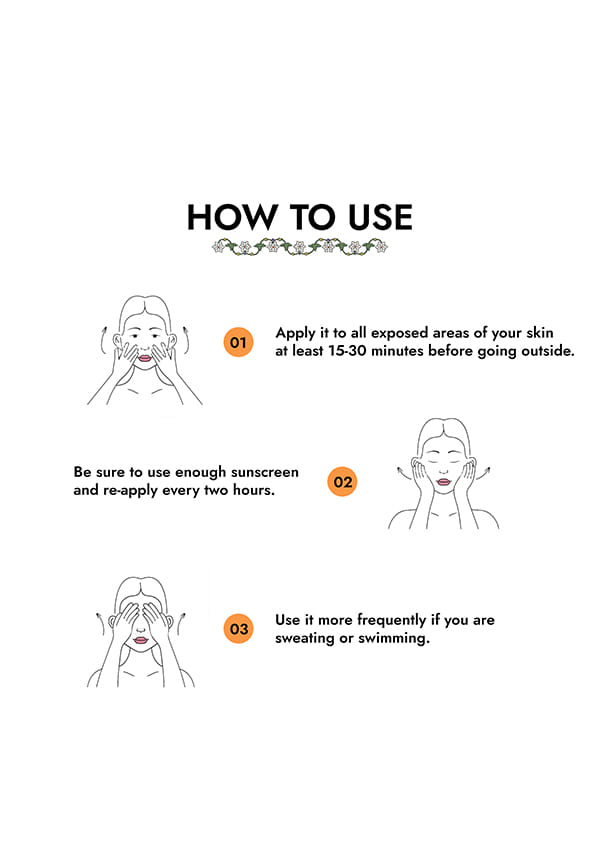 HOW TO USE

01 Apply it to all exposed areas of your skin at least 15-30 minutes before going outside.

Be sure to use enough sunscreen and re-apply every two hours. 02

03 Use it more frequently if you are sweating or swimming.