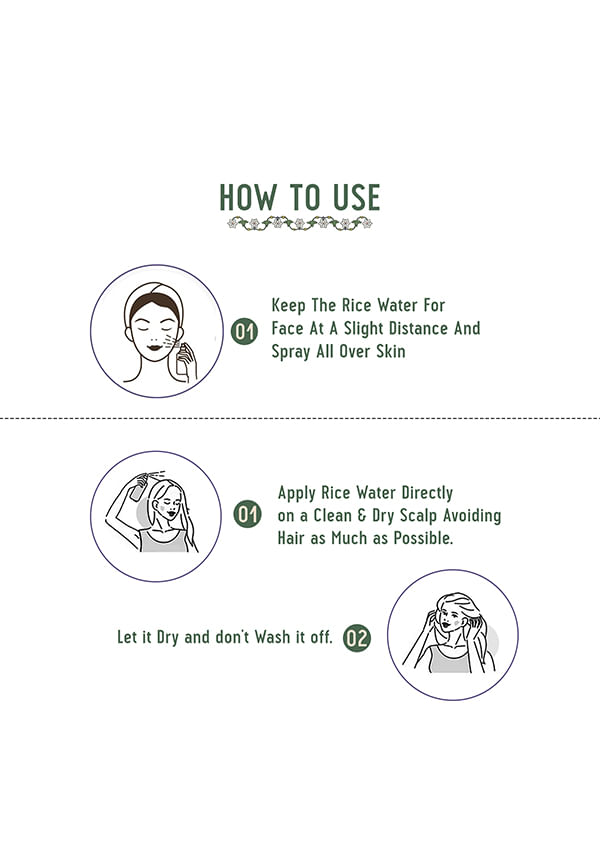 HOW TO USE

01 Keep The Rice Water For Face At A Slight Distance And Spray All Over Skin

01 Apply Rice Water Directly on a Clean & Dry Scalp Avoiding Hair as Much as Possible.

Let it Dry and don't Wash it off. 02