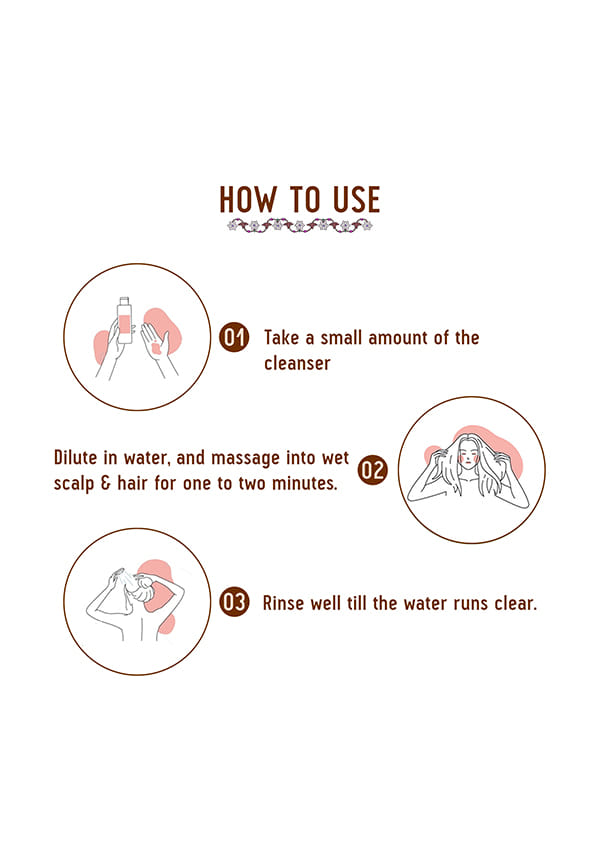 HOW TO USE

01 Take a small amount of the cleanser

Dilute in water, and massage into wet scalp & hair for one to two minutes. 02

03 Rinse well till the water runs clear.