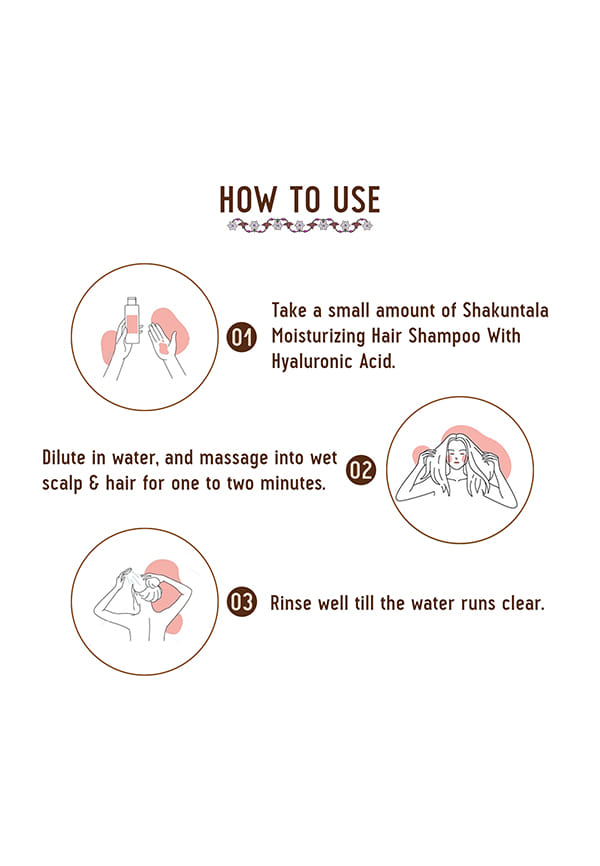 HOW TO USE

01 Take a small amount of Shakuntala Moisturizing Hair Shampoo With Hyaluronic Acid.

Dilute in water, and massage into wet scalp & hair for one to two minutes. 02

03 Rinse well till the water runs clear.