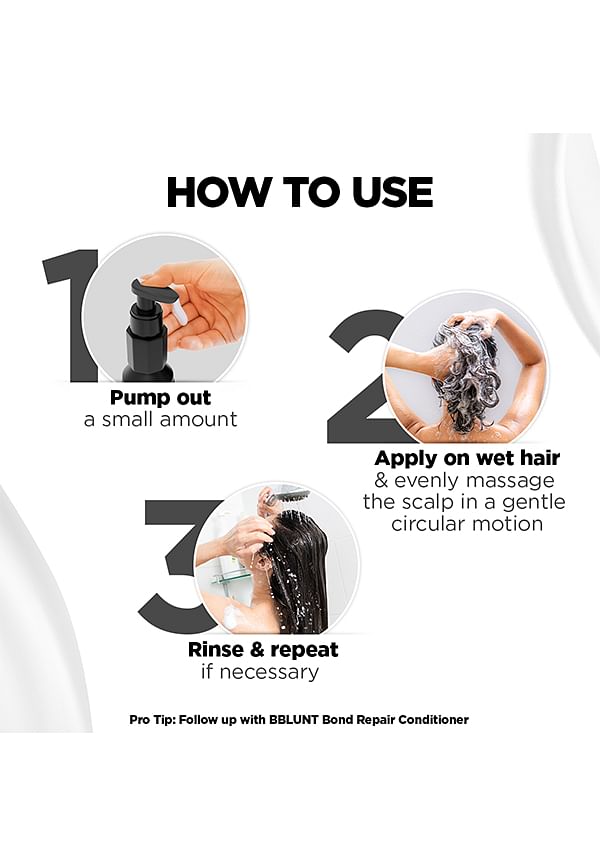 HOW TO USE

1

Pump out
a small amount

2

Apply on wet hair
& evenly massage the scalp in a gentle circular motion

3

Rinse & repeat
if necessary

Pro Tip: Follow up with BBLUNT Bond Repair Conditioner