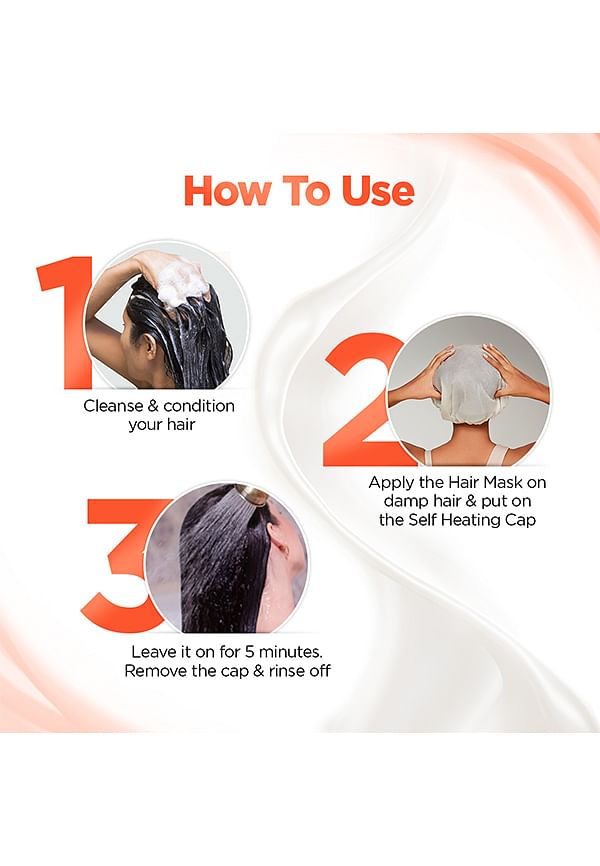 How To Use

1

Cleanse & condition your hair

2

Apply the Hair Mask on damp hair & put on the Self Heating Cap

3

Leave it on for 5 minutes. Remove the cap & rinse off