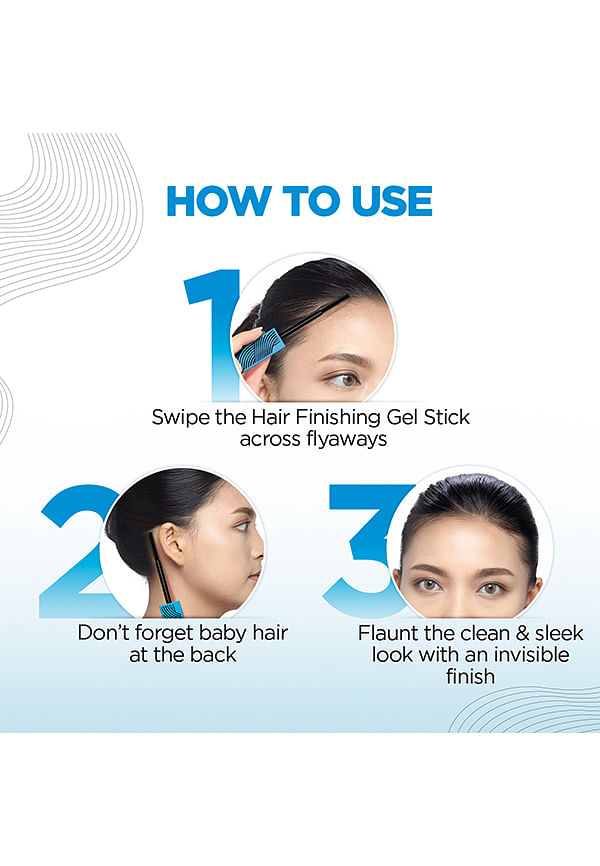 HOW TO USE

1

Swipe the Hair Finishing Gel Stick across flyaways

2

Don't forget baby hair at the back

3

Flaunt the clean & sleek look with an invisible finish