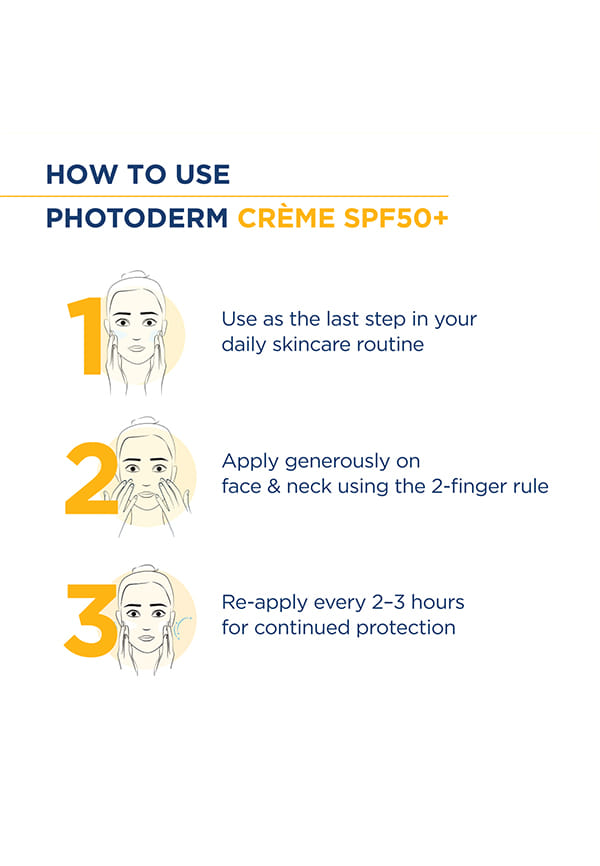 HOW TO USE

PHOTODERM CRÈME SPF50+

1

Use as the last step in your daily skincare routine

2

Apply generously on face & neck using the 2-finger rule

3

Re-apply every 2–3 hours for continued protection