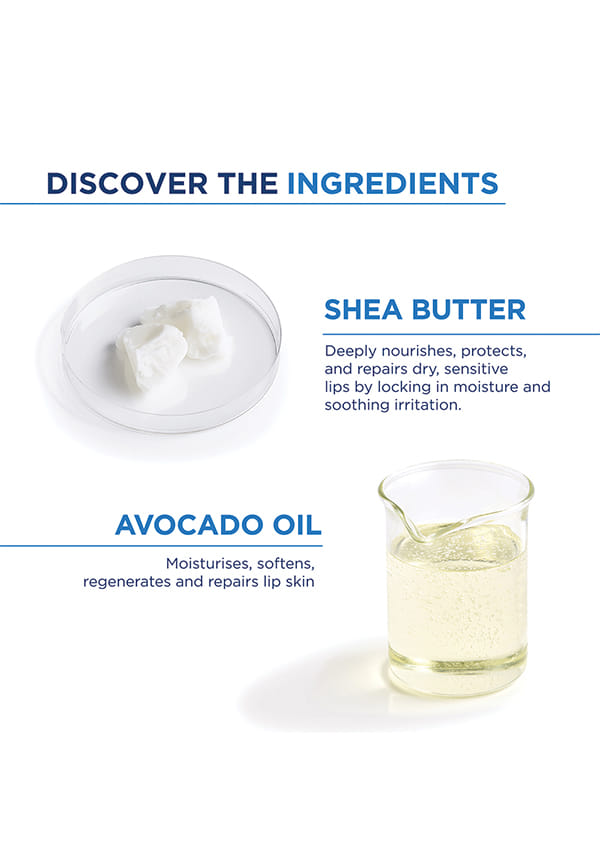 DISCOVER THE INGREDIENTS

SHEA BUTTER

Deeply nourishes, protects, and repairs dry, sensitive lips by locking in moisture and soothing irritation.

AVOCADO OIL

Moisturises, softens, regenerates and repairs lip skin