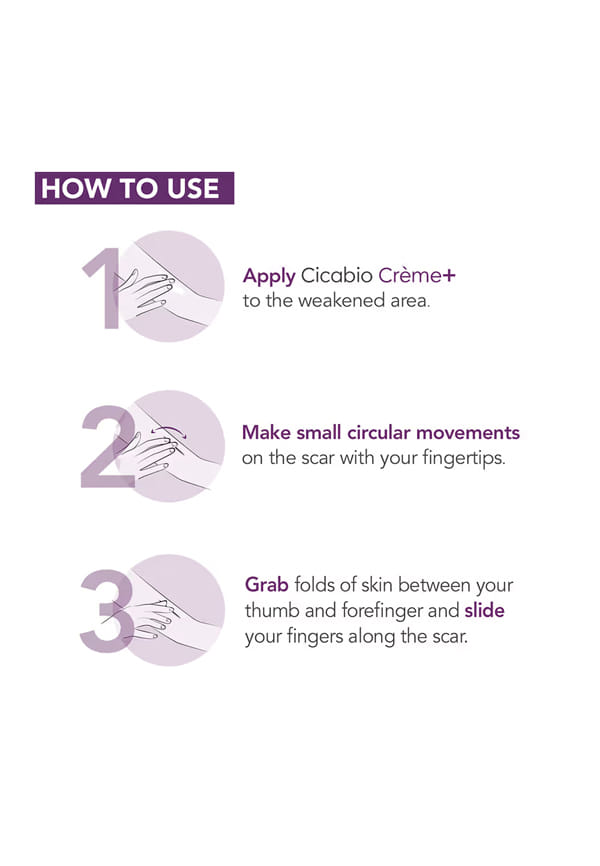 HOW TO USE

1

Apply Cicabio Crème+ to the weakened area.

2

Make small circular movements on the scar with your fingertips.

3

Grab folds of skin between your thumb and forefinger and slide your fingers along the scar.