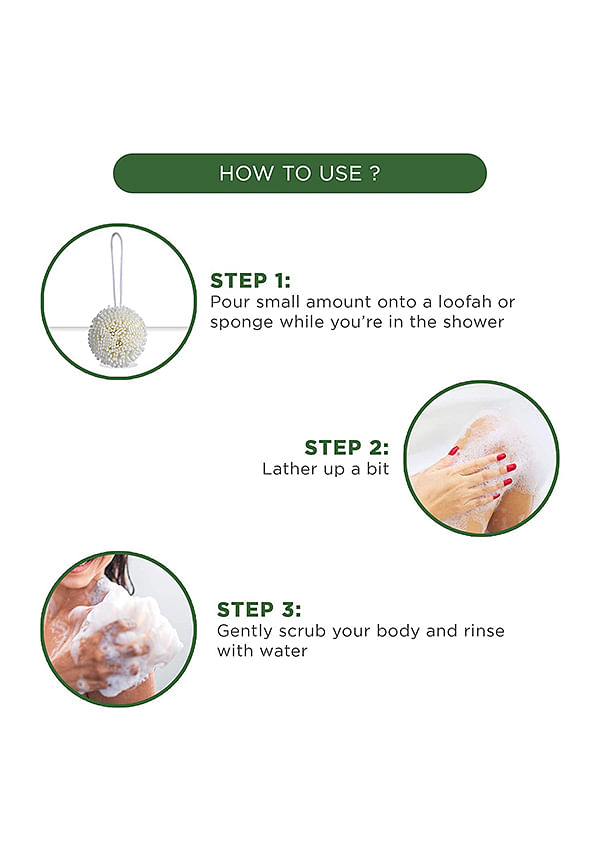 HOW TO USE ?

STEP 1:
Pour small amount onto a loofah or sponge while you're in the shower

STEP 2:
Lather up a bit

STEP 3:
Gently scrub your body and rinse with water