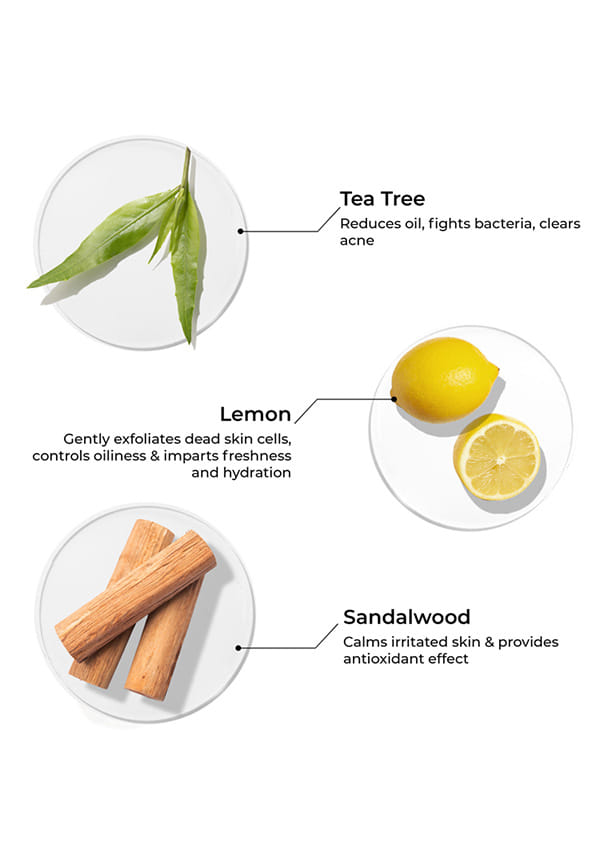 Tea Tree
Reduces oil, fights bacteria, clears acne

Lemon
Gently exfoliates dead skin cells, controls oiliness & imparts freshness and hydration

Sandalwood
Calms irritated skin & provides antioxidant effect