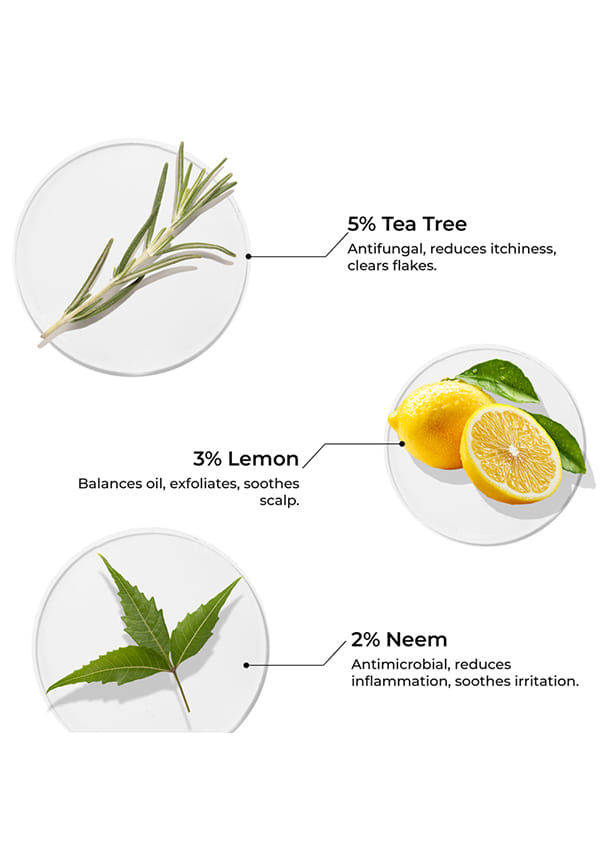 5% Tea Tree
Antifungal, reduces itchiness, clears flakes.

3% Lemon
Balances oil, exfoliates, soothes scalp.

2% Neem
Antimicrobial, reduces inflammation, soothes irritation.