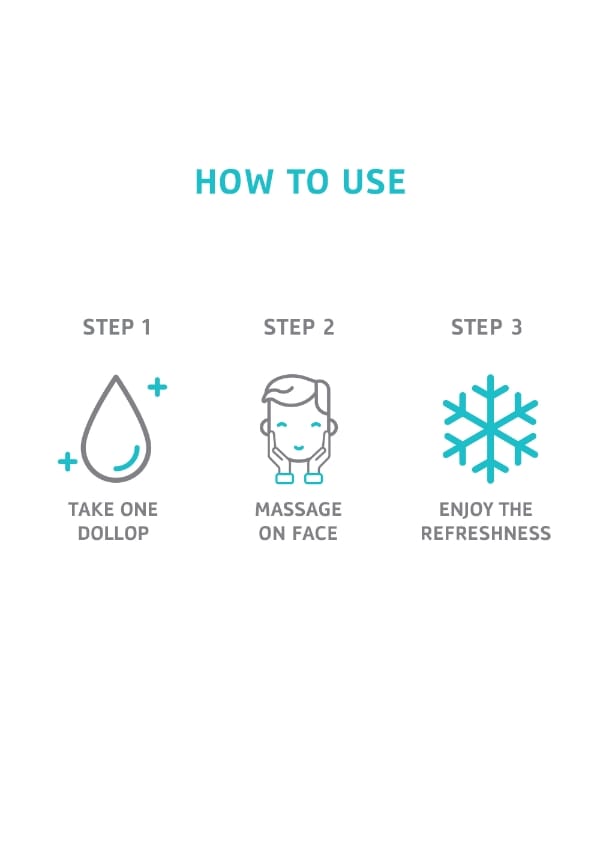 HOW TO USE

STEP 1

TAKE ONE DOLLOP

STEP 2

MASSAGE ON FACE

STEP 3

ENJOY THE REFRESHNESS