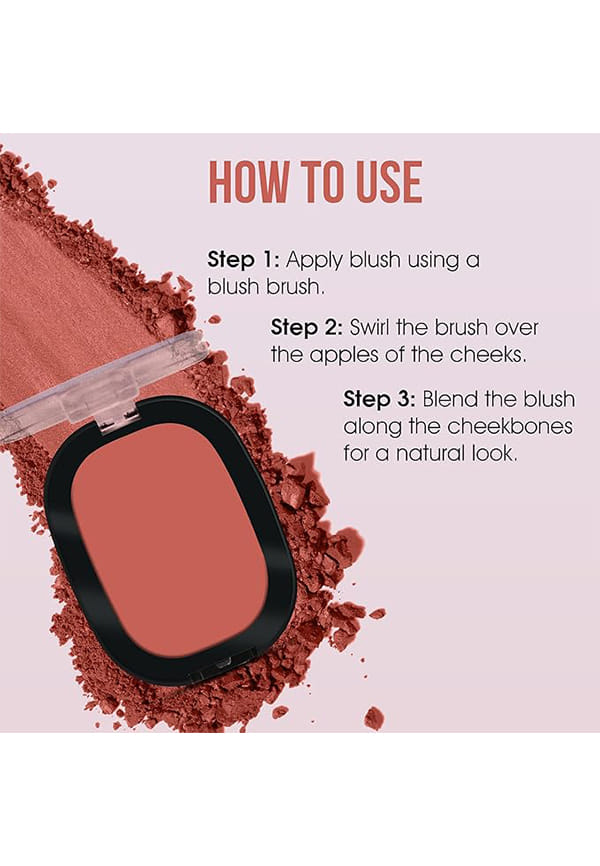 HOW TO USE

Step 1: Apply blush using a blush brush.

Step 2: Swirl the brush over the apples of the cheeks.

Step 3: Blend the blush along the cheekbones for a natural look.