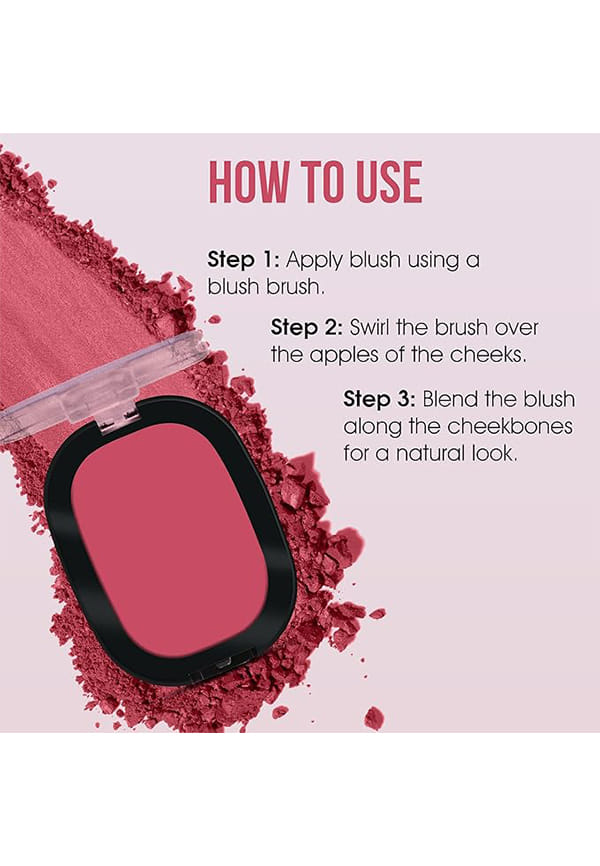 HOW TO USE

Step 1: Apply blush using a blush brush.

Step 2: Swirl the brush over the apples of the cheeks.

Step 3: Blend the blush along the cheekbones for a natural look.