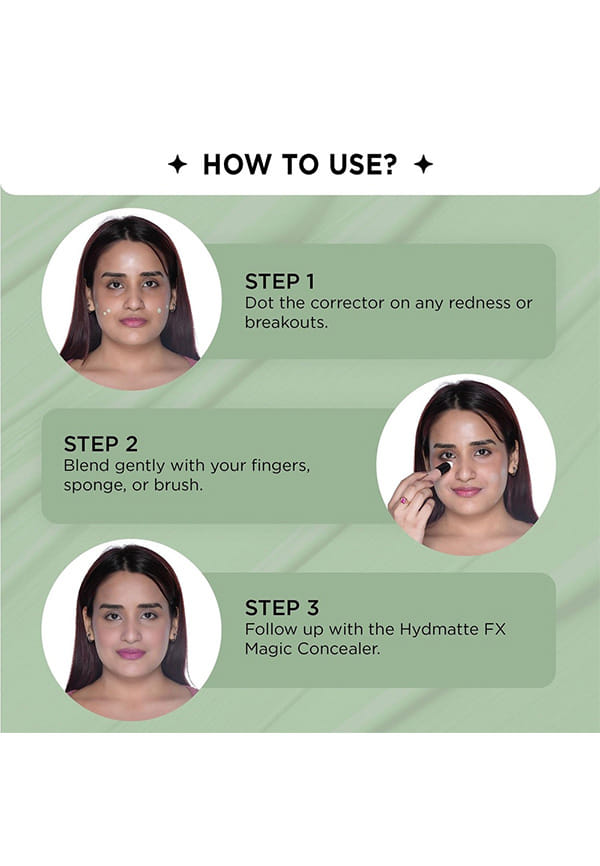 ✦ HOW TO USE? ✦

STEP 1
Dot the corrector on any redness or breakouts.

STEP 2
Blend gently with your fingers, sponge, or brush.

STEP 3
Follow up with the Hydmatte FX Magic Concealer.