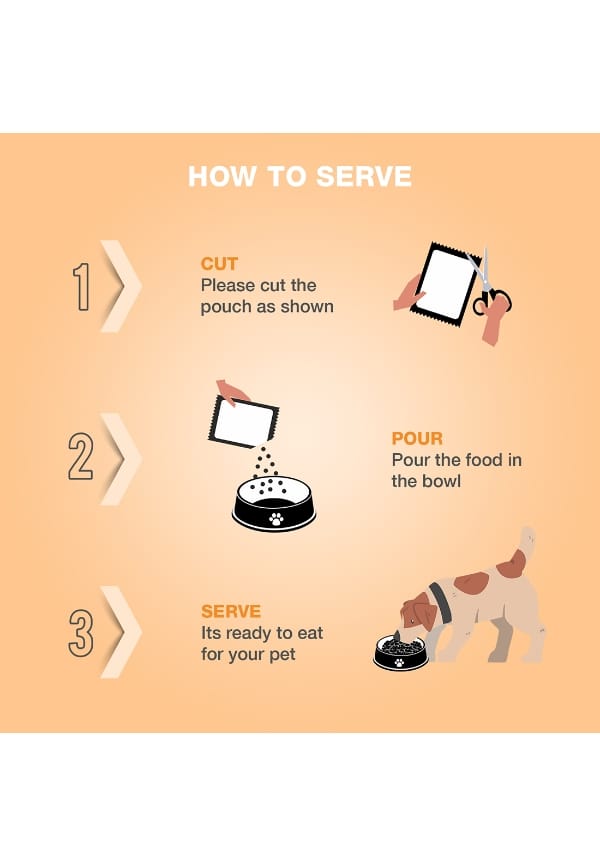 HOW TO SERVE

1

CUT
Please cut the pouch as shown

2

POUR
Pour the food in the bowl

3

SERVE
Its ready to eat for your pet