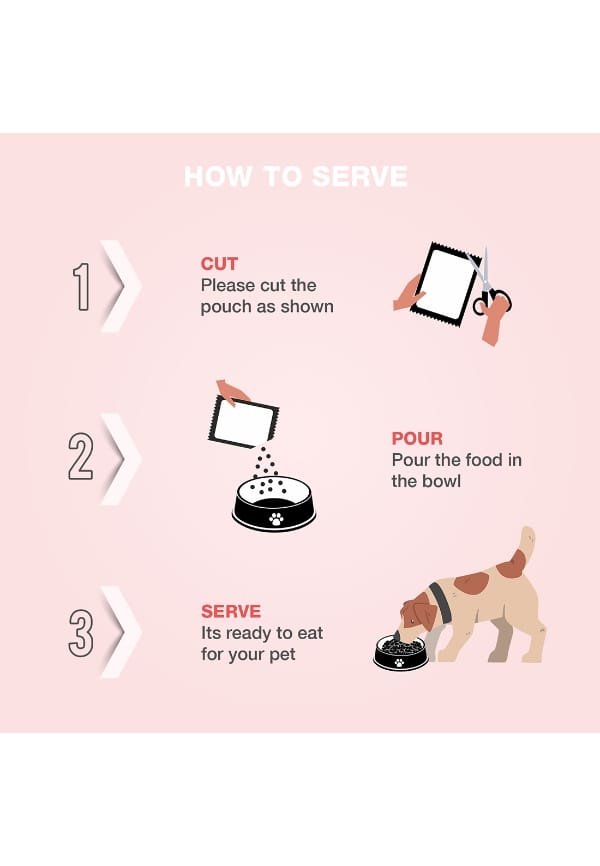 HOW TO SERVE

1

CUT
Please cut the pouch as shown

2

POUR
Pour the food in the bowl

3

SERVE
Its ready to eat for your pet