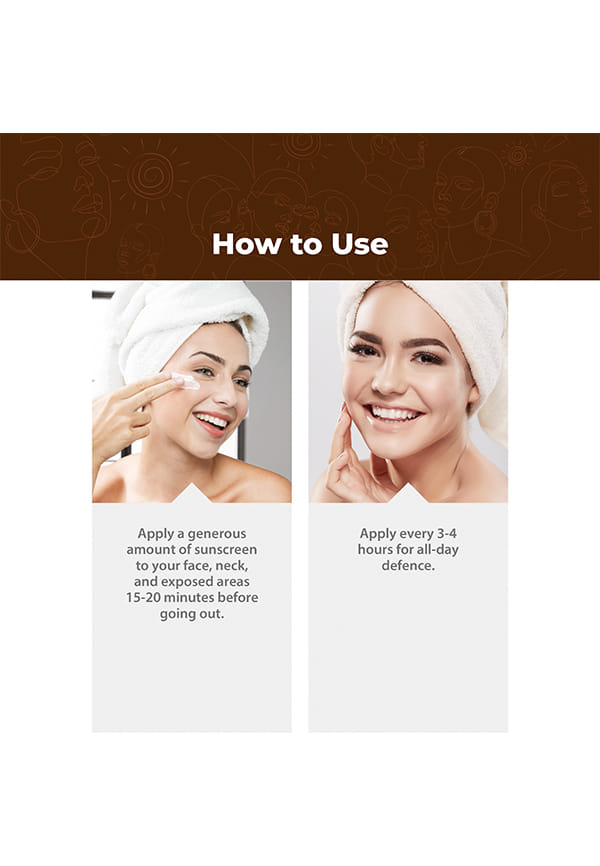 How to Use

Apply a generous amount of sunscreen to your face, neck, and exposed areas 15-20 minutes before going out.

Apply every 3-4 hours for all-day defence.