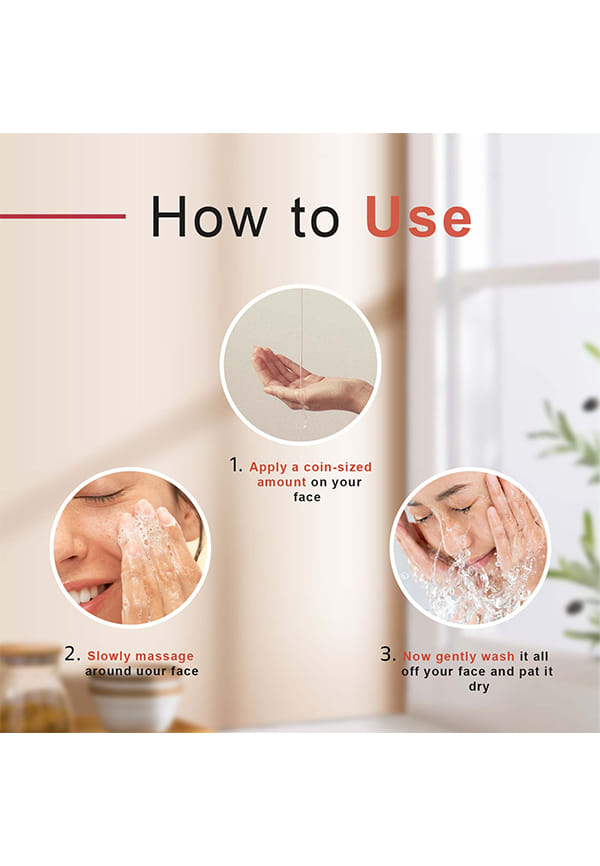 How to Use

1. Apply a coin-sized amount on your face

2. Slowly massage around uour face

3. Now gently wash it all off your face and pat it dry